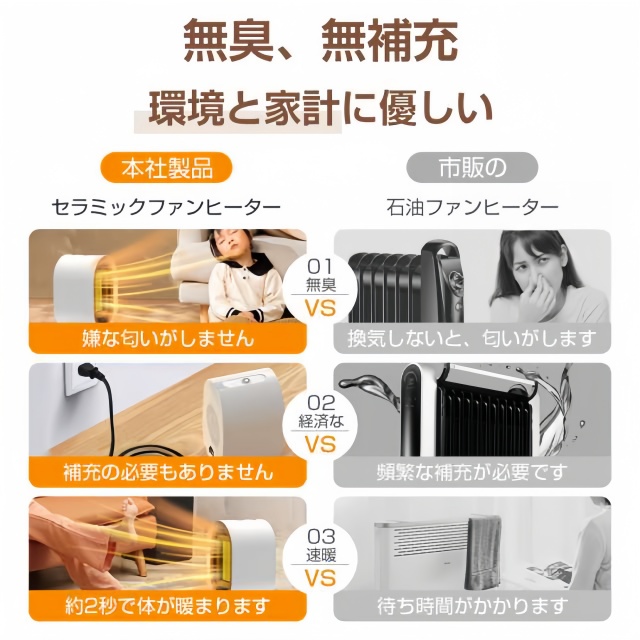 無臭、無補充

環境と家計に優しい

本社製品
セラミックファンヒーター

市販の
石油ファンヒーター

01
無臭
VS

嫌な匂いがしません

換気しないと、匂いがします

02
経済な
VS

補充の必要もありません

頻繁な補充が必要です

03
速暖
VS

約2秒で体が暖まります

待ち時間がかかります