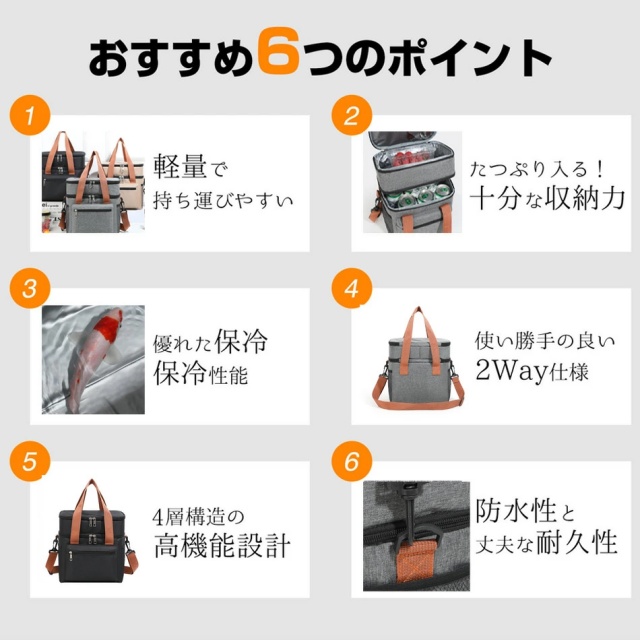 おすすめ6つのポイント

1
軽量で
持ち運びやすい

2
たっぷり入る！
十分な収納力

3
優れた保冷
保冷性能

4
使い勝手の良い
2Way仕様

5
4層構造の
高機能設計

6
防水性と
丈夫な耐久性