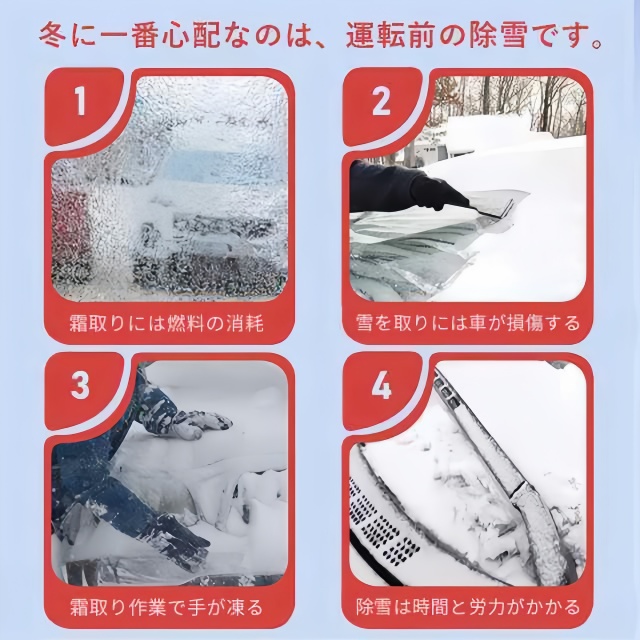 冬に一番心配なのは、運転前の除雪です。

1
霜取りには燃料の消耗

2
雪を取りには車が損傷する

3
霜取り作業で手が凍る

4
除雪は時間と労力がかかる