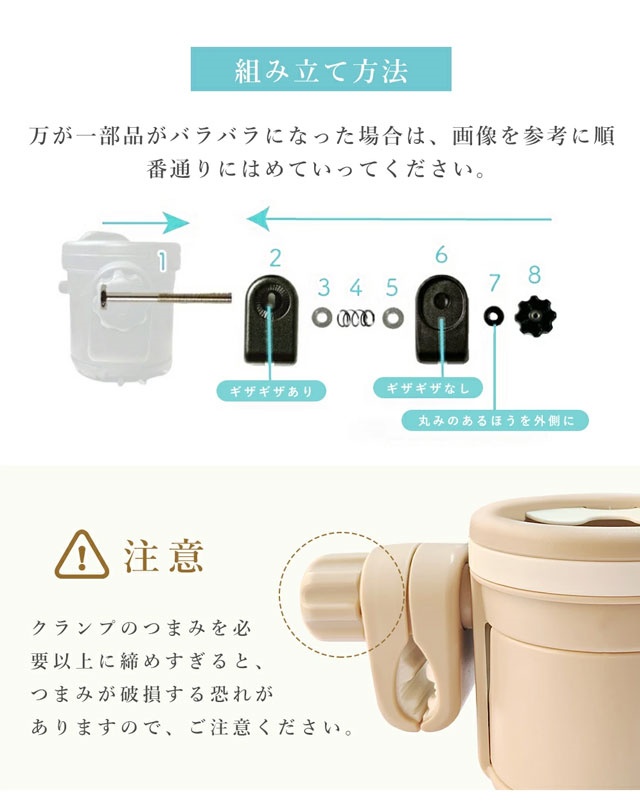 組み立て方法

万が一部品がバラバラになった場合は、画像を参考に順番通りにはめていってください。

1

2

3 4 5

6

7 8

ギザギザあり

ギザギザなし

丸みのあるほうを外側に

注意

クランプのつまみを必要以上に締めすぎると、つまみが破損する恐れがありますので、ご注意ください。