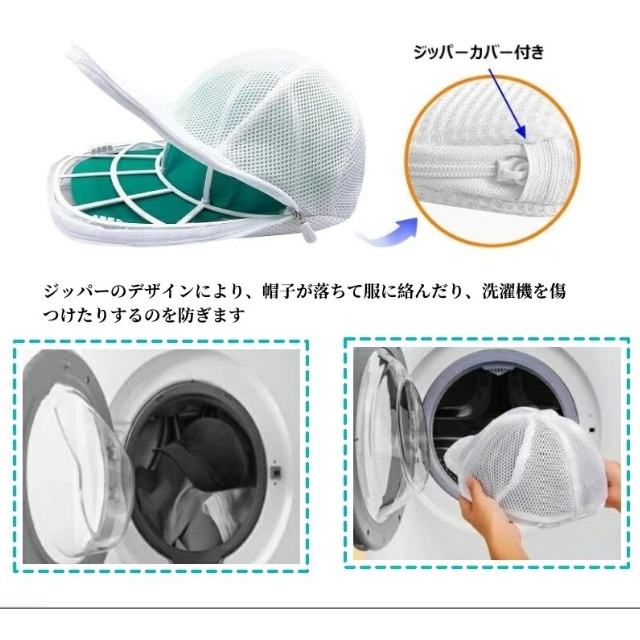 ジッパーカバー付き

ジッパーのデザインにより、帽子が落ちて服に絡んだり、洗濯機を傷つけたりするのを防ぎます