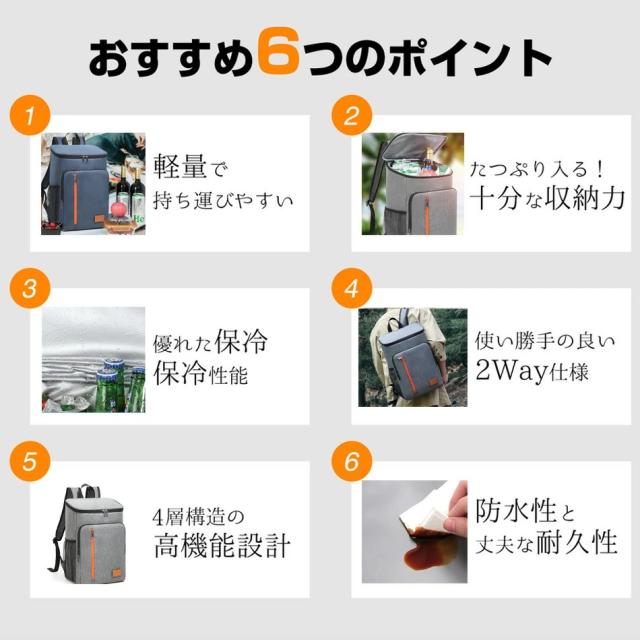 おすすめ6つのポイント

1
軽量で
持ち運びやすい

2
たっぷり入る！
十分な収納力

3
優れた保冷
保冷性能

4
使い勝手の良い
2Way仕様

5
4層構造の
高機能設計

6
防水性と
丈夫な耐久性