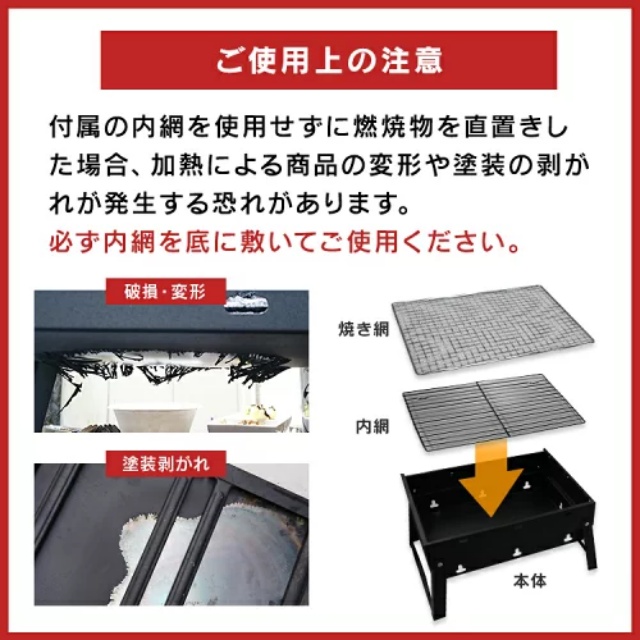 ご使用上の注意

付属の内網を使用せずに燃焼物を直置きした場合、加熱による商品の変形や塗装の剥がれが発生する恐れがあります。
必ず内網を底に敷いてご使用ください。

破損・変形

塗装剥がれ

焼き網

内網

本体