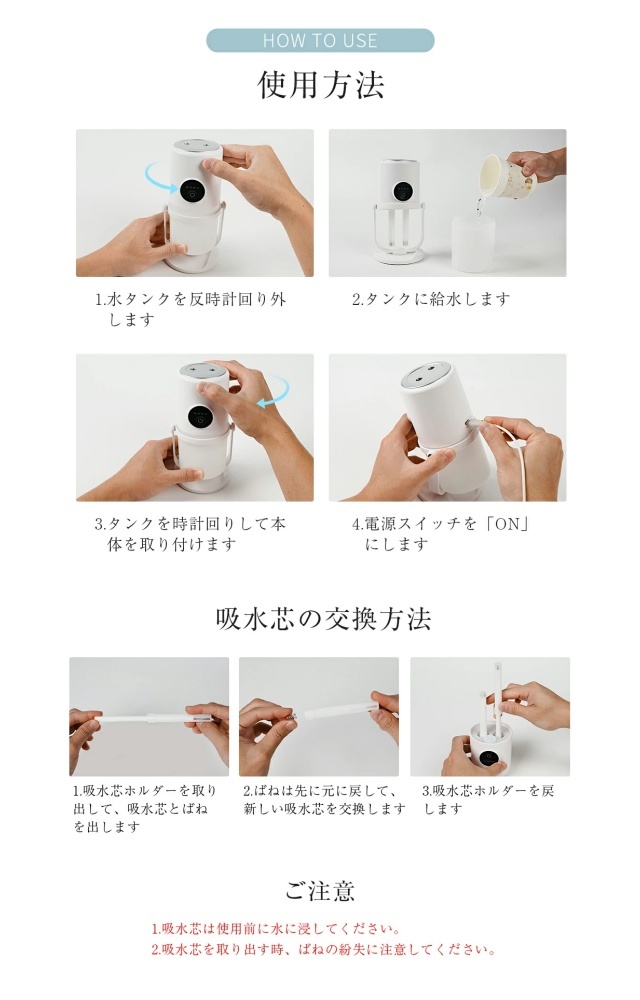 HOW TO USE

使用方法

1.水タンクを反時計回り外します

2.タンクに給水します

3.タンクを時計回りして本体を取り付けます

4.電源スイッチを「ON」にします

吸水芯の交換方法

1.吸水芯ホルダーを取り出して、吸水芯とばねを出します

2.ばねは先に元に戻して、新しい吸水芯を交換します

3.吸水芯ホルダーを戻します

ご注意

1.吸水芯は使用前に水に浸してください。
2.吸水芯を取り出す時、ばねの紛失に注意してください。