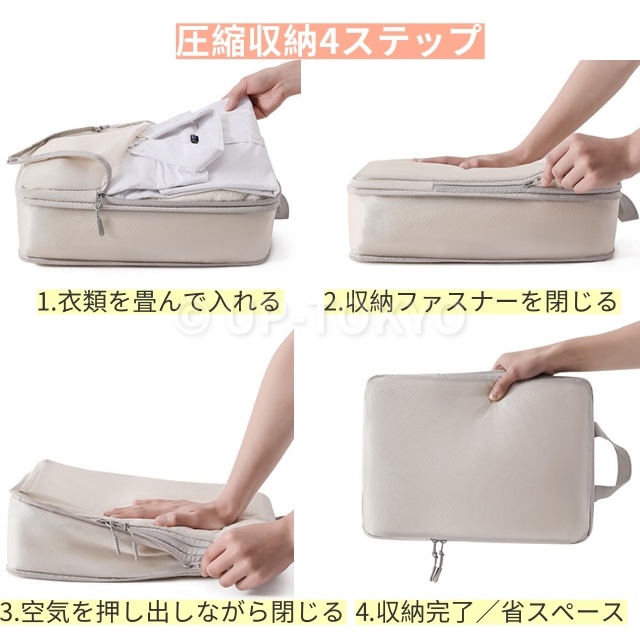 圧縮収納4ステップ

1.衣類を畳んで入れる

2.収納ファスナーを閉じる

© UP-TOKYO

3.空気を押し出しながら閉じる

4.収納完了／省スペース