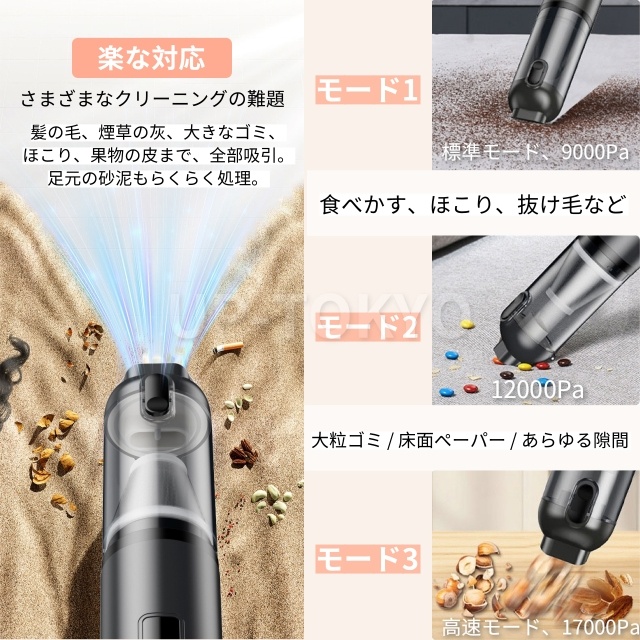 楽な対応

さまざまなクリーニングの難題

髪の毛、煙草の灰、大きなゴミ、ほこり、果物の皮まで、全部吸引。足元の砂泥もらくらく処理。

モード1

標準モード、9000Pa

食べかす、ほこり、抜け毛など

モード2

12000Pa

大粒ゴミ / 床面ペーパー / あらゆる隙間

モード3

高速モード、17000Pa

UP TOKYO