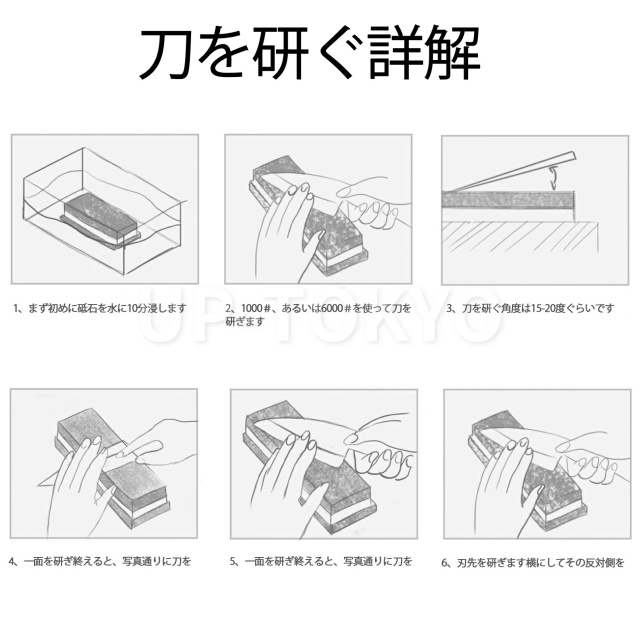 刀を研ぐ詳解

1、まず初めに砥石を水に10分浸します

2、1000＃、あるいは6000＃を使って刀を研ぎます

3、刀を研ぐ角度は15-20度ぐらいです

UP TOKYO

4、一面を研ぎ終えると、写真通りに刀を

5、一面を研ぎ終えると、写真通りに刀を

6、刃先を研ぎます横にしてその反対側を