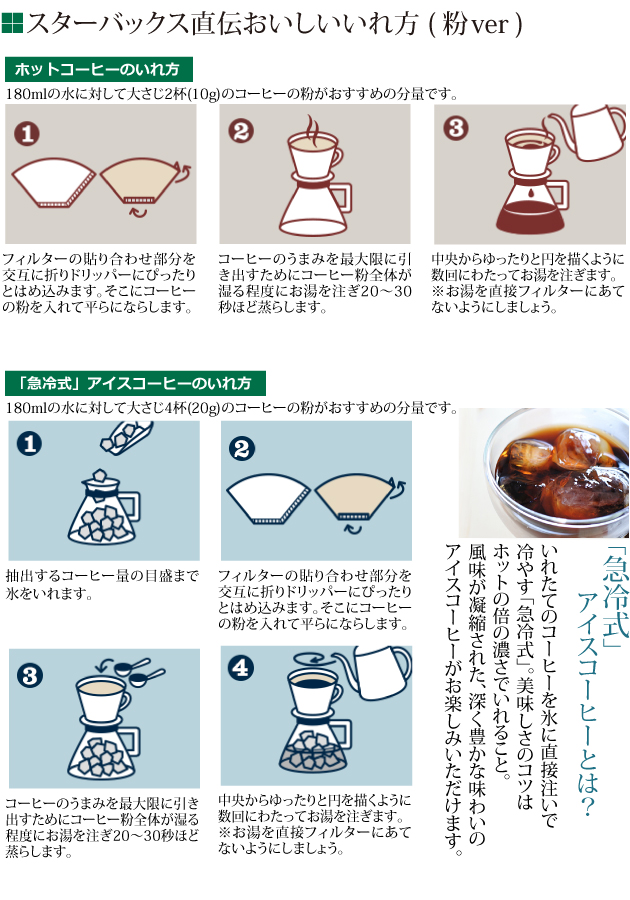 スターバックス直伝おいしいいれ方 ( 粉ver )

ホットコーヒーのいれ方

180mlの水に対して大さじ2杯(10g)のコーヒーの粉がおすすめの分量です。

1

フィルターの貼り合わせ部分を交互に折りドリッパーにぴったりとはめ込みます。そこにコーヒーの粉を入れて平らにならします。

2

コーヒーのうまみを最大限に引き出すためにコーヒー粉全体が湿る程度にお湯を注ぎ20～30秒ほど蒸らします。

3

中央からゆったりと円を描くように数回にわたってお湯を注ぎます。※お湯を直接フィルターにあてないようにしましょう。

「急冷式」アイスコーヒーのいれ方

180mlの水に対して大さじ4杯(20g)のコーヒーの粉がおすすめの分量です。

1

抽出するコーヒー量の目盛まで氷をいれます。

2

フィルターの貼り合わせ部分を交互に折りドリッパーにぴったりとはめ込みます。そこにコーヒーの粉を入れて平らにならします。

3

コーヒーのうまみを最大限に引き出すためにコーヒー粉全体が湿る程度にお湯を注ぎ20～30秒ほど蒸らします。

4

中央からゆったりと円を描くように数回にわたってお湯を注ぎます。※お湯を直接フィルターにあてないようにしましょう。

「急冷式」アイスコーヒーとは？

いれたてのコーヒーを氷に直接注いで冷やす「急冷式」。美味しさのコツはホットの倍の濃さでいれること。風味が凝縮された、深く豊かな味わいのアイスコーヒーがお楽しみいただけます。