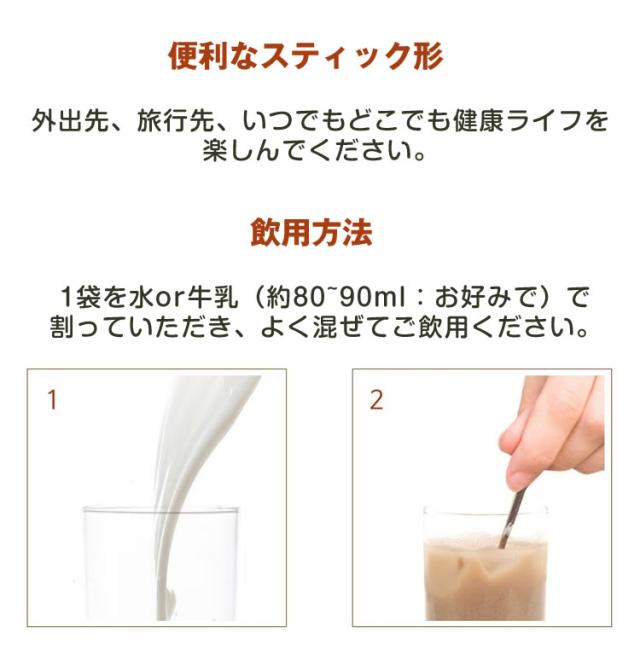 便利なスティック形

外出先、旅行先、いつでもどこでも健康ライフを楽しんでください。

飲用方法

1袋を水or牛乳（約80~90ml：お好みで）で割っていただき、よく混ぜてご飲用ください。

1

2