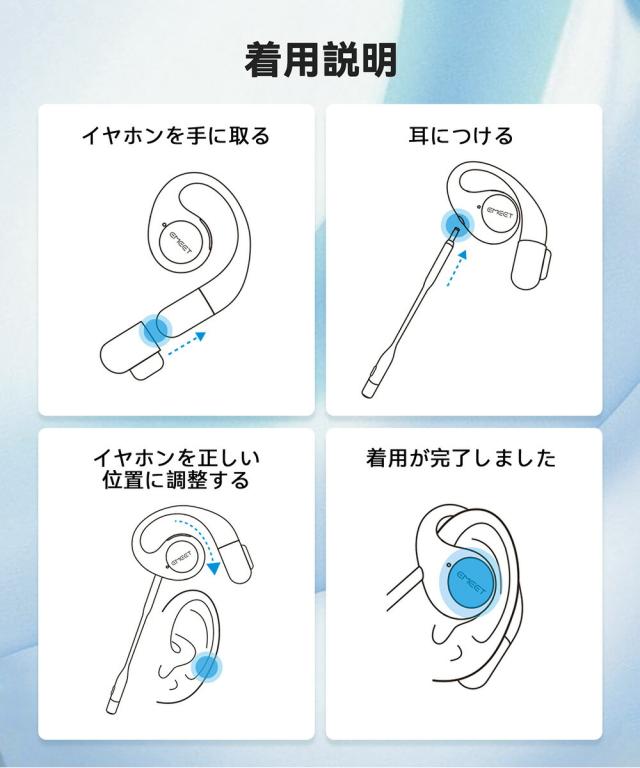 着用説明

イヤホンを手に取る

EMEET

耳につける

EMEET

イヤホンを正しい位置に調整する

EMEET

着用が完了しました

EMEET