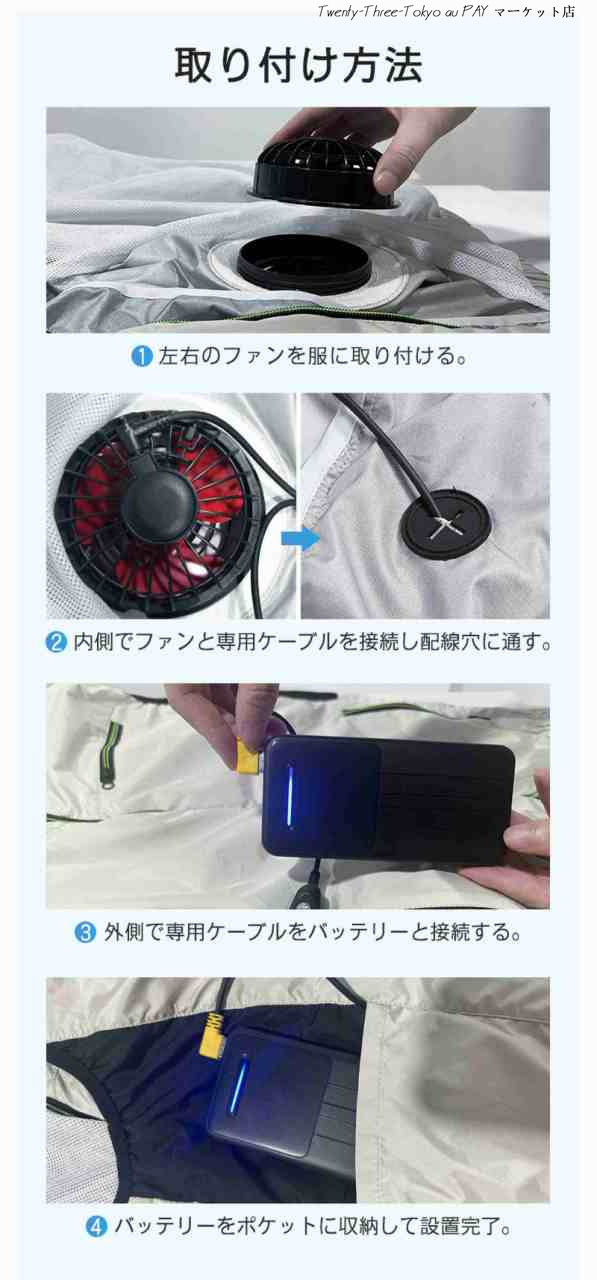 Twenty-Three-Tokyo au PAY マーケット店

取り付け方法

1 左右のファンを服に取り付ける。

2 内側でファンと専用ケーブルを接続し配線穴に通す。

3 外側で専用ケーブルをバッテリーと接続する。

4 バッテリーをポケットに収納して設置完了。