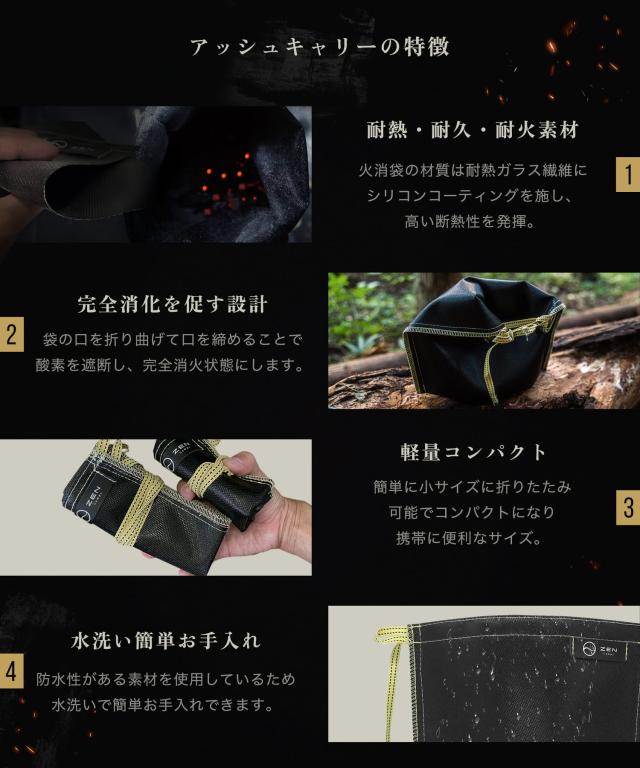 アッシュキャリーの特徴

耐熱・耐久・耐火素材

火消袋の材質は耐熱ガラス繊維にシリコンコーティングを施し、高い断熱性を発揮。

1

完全消化を促す設計

2

袋の口を折り曲げて口を締めることで酸素を遮断し、完全消火状態にします。

ZEN

軽量コンパクト

簡単に小サイズに折りたたみ可能でコンパクトになり携帯に便利なサイズ。

3

水洗い簡単お手入れ

4

防水性がある素材を使用しているため水洗いで簡単お手入れできます。

ZEN