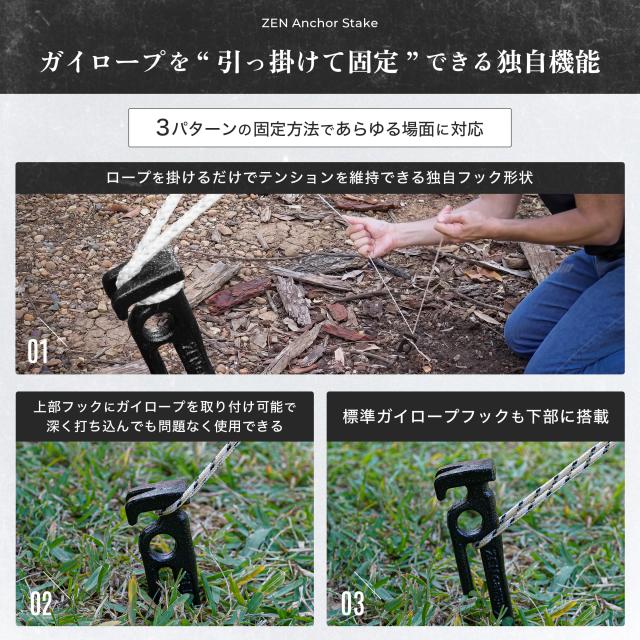 ZEN Anchor Stake

ガイロープを“引っ掛けて固定”できる独自機能

3パターンの固定方法であらゆる場面に対応

ロープを掛けるだけでテンションを維持できる独自フック形状

01

上部フックにガイロープを取り付け可能で深く打ち込んでも問題なく使用できる

02

標準ガイロープフックも下部に搭載

03