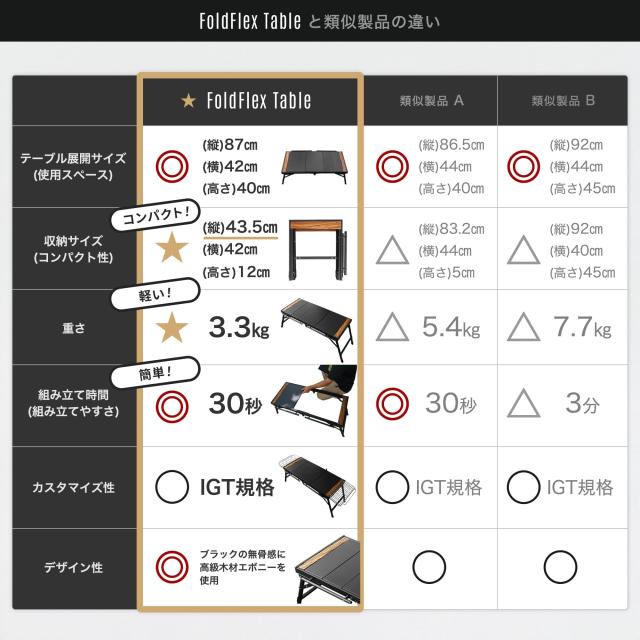 FoldFlex Table と類似製品の違い

| | ★ FoldFlex Table | 類似製品 A | 類似製品 B |
|---|---|---|---|
| テーブル展開サイズ (使用スペース) | ◎ (縦)87cm (横)42cm (高さ)40cm | ◎ (縦)86.5cm (横)44cm (高さ)40cm | ◎ (縦)92cm (横)44cm (高さ)45cm |
| 収納サイズ (コンパクト性) | コンパクト! ★ (縦)43.5cm (横)42cm (高さ)12cm | △ (縦)83.2cm (横)44cm (高さ)5cm | △ (縦)92cm (横)40cm (高さ)45cm |
| 重さ | 軽い! ★ 3.3kg | △ 5.4kg | △ 7.7kg |
| 組み立て時間 (組み立てやすさ) | 簡単! ◎ 30秒 | ◎ 30秒 | △ 3分 |
| カスタマイズ性 | ○ IGT規格 | ○ IGT規格 | ○ IGT規格 |
| デザイン性 | ◎ ブラックの無骨感に高級木材エボニーを使用 | ○ | ○ |