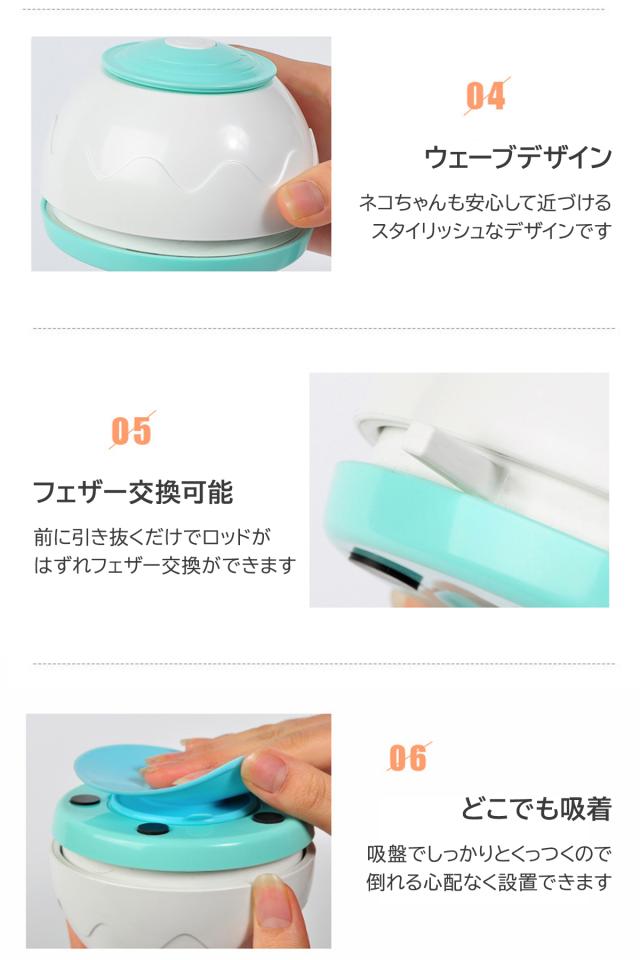 04

ウェーブデザイン

ネコちゃんも安心して近づける
スタイリッシュなデザインです

05

フェザー交換可能

前に引き抜くだけでロッドが
はずれフェザー交換ができます

06

どこでも吸着

吸盤でしっかりとくっつくので
倒れる心配なく設置できます