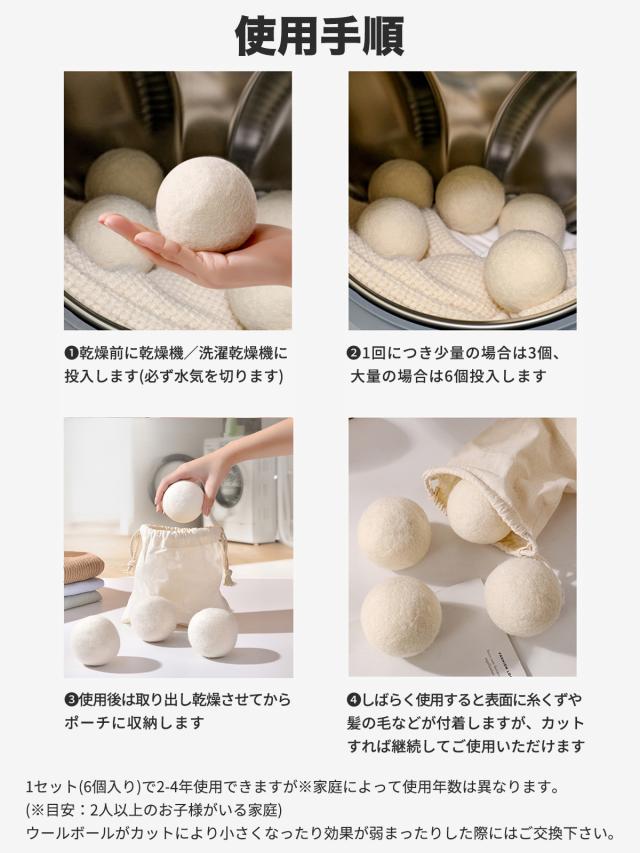 使用手順

❶乾燥前に乾燥機／洗濯乾燥機に投入します(必ず水気を切ります)

❷1回につき少量の場合は3個、大量の場合は6個投入します

❸使用後は取り出し乾燥させてからポーチに収納します

❹しばらく使用すると表面に糸くずや髪の毛などが付着しますが、カットすれば継続してご使用いただけます

1セット(6個入り)で2-4年使用できますが※家庭によって使用年数は異なります。
(※目安：2人以上のお子様がいる家庭)
ウールボールがカットにより小さくなったり効果が弱まったりした際にはご交換下さい。