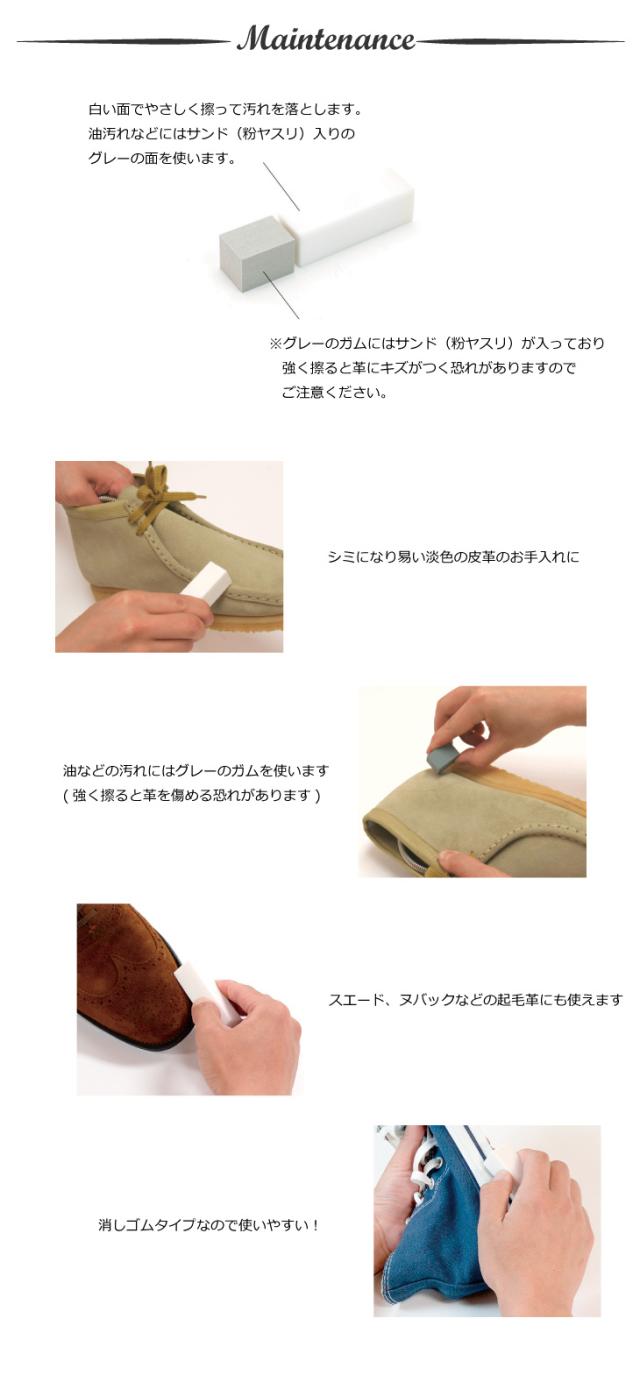 Maintenance

白い面でやさしく擦って汚れを落とします。
油汚れなどにはサンド（粉ヤスリ）入りの
グレーの面を使います。

※グレーのガムにはサンド（粉ヤスリ）が入っており
強く擦ると革にキズがつく恐れがありますので
ご注意ください。

シミになり易い淡色の皮革のお手入れに

油などの汚れにはグレーのガムを使います
( 強く擦ると革を傷める恐れがあります )

スエード、ヌバックなどの起毛革にも使えます

消しゴムタイプなので使いやすい！