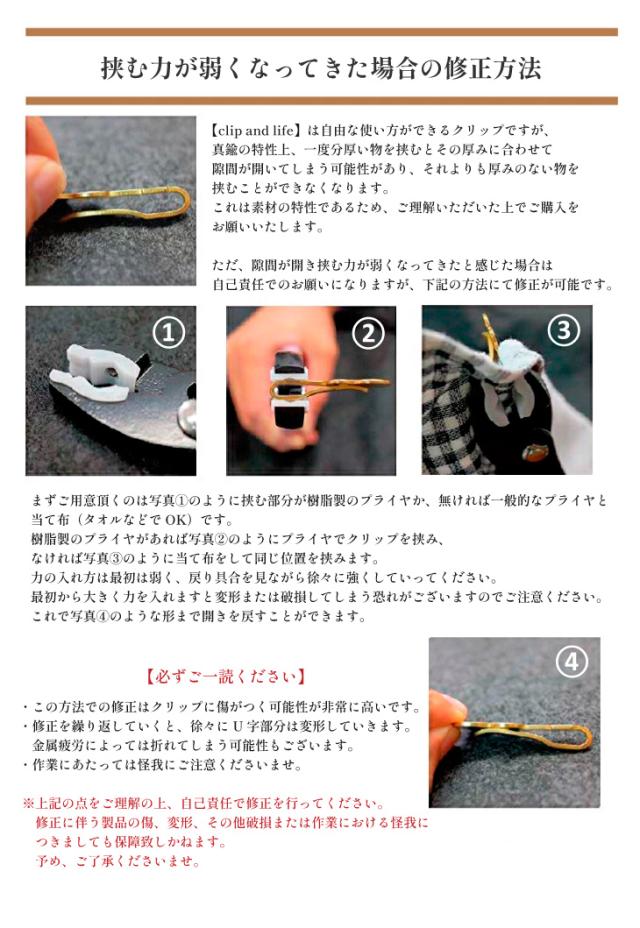 挟む力が弱くなってきた場合の修正方法

【clip and life】は自由な使い方ができるクリップですが、真鍮の特性上、一度分厚い物を挟むとその厚みに合わせて隙間が開いてしまう可能性があり、それよりも厚みのない物を挟むことができなくなります。
これは素材の特性であるため、ご理解いただいた上でご購入をお願いいたします。

ただ、隙間が開き挟む力が弱くなってきたと感じた場合は自己責任でのお願いになりますが、下記の方法にて修正が可能です。

①

②

③

まずご用意頂くのは写真①のように挟む部分が樹脂製のプライヤか、無ければ一般的なプライヤと当て布（タオルなどでOK）です。
樹脂製のプライヤがあれば写真②のようにプライヤでクリップを挟み、なければ写真③のように当て布をして同じ位置を挟みます。
力の入れ方は最初は弱く、戻り具合を見ながら徐々に強くしていってください。
最初から大きく力を入れますと変形または破損してしまう恐れがございますのでご注意ください。
これで写真④のような形まで開きを戻すことができます。

【必ずご一読ください】

・この方法での修正はクリップに傷がつく可能性が非常に高いです。
・修正を繰り返していくと、徐々にU字部分は変形していきます。
　金属疲労によっては折れてしまう可能性もございます。
・作業にあたっては怪我にご注意くださいませ。

※上記の点をご理解の上、自己責任で修正を行ってください。
　修正に伴う製品の傷、変形、その他破損または作業における怪我につきましても保障致しかねます。
　予め、ご了承くださいませ。

④