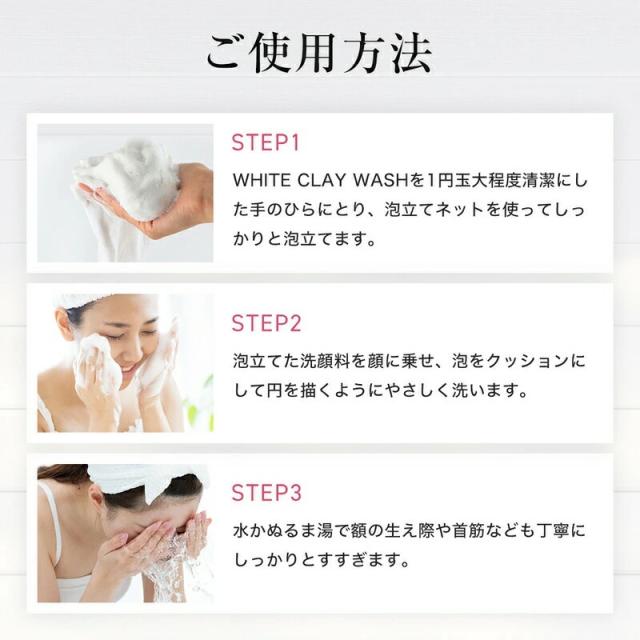 ご使用方法

STEP1

WHITE CLAY WASHを1円玉大程度清潔にした手のひらにとり、泡立てネットを使ってしっかりと泡立てます。

STEP2

泡立てた洗顔料を顔に乗せ、泡をクッションにして円を描くようにやさしく洗います。

STEP3

水かぬるま湯で額の生え際や首筋なども丁寧にしっかりとすすぎます。