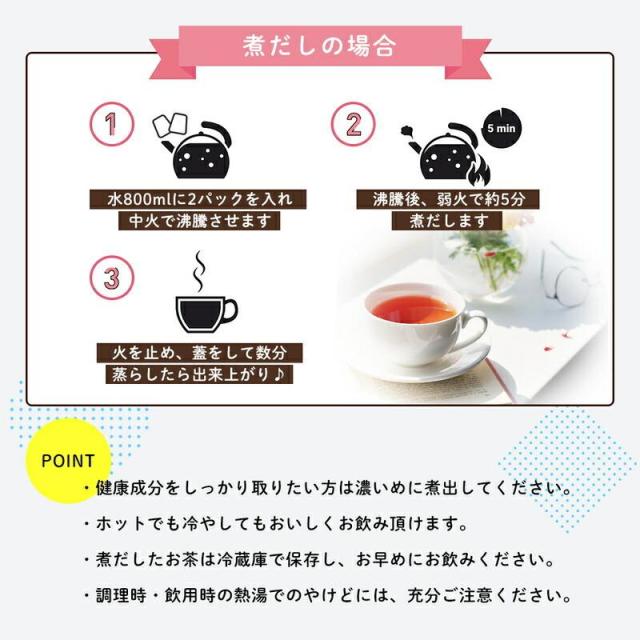 煮だしの場合

1

水800mlに2パックを入れ
中火で沸騰させます

2

5 min

沸騰後、弱火で約5分
煮だします

3

火を止め、蓋をして数分
蒸らしたら出来上がり♪

POINT

・健康成分をしっかり取りたい方は濃いめに煮出してください。

・ホットでも冷やしてもおいしくお飲み頂けます。

・煮だしたお茶は冷蔵庫で保存し、お早めにお飲みください。

・調理時・飲用時の熱湯でのやけどには、充分ご注意ください。