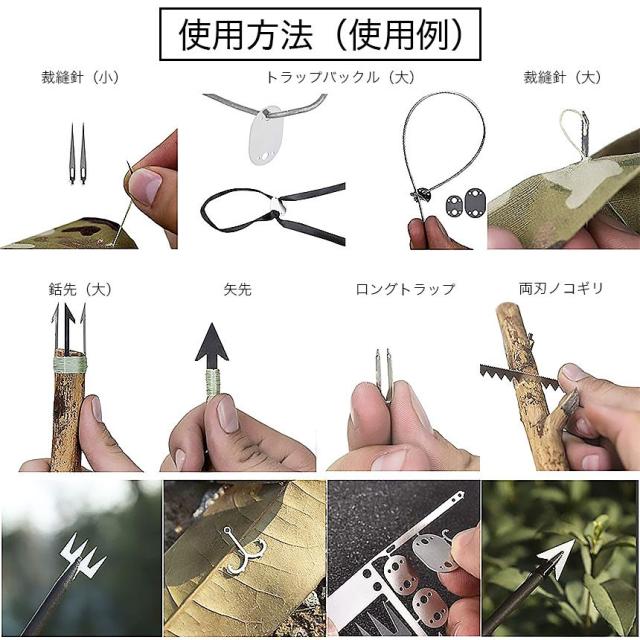 使用方法（使用例）

裁縫針（小）

トラップバックル（大）

裁縫針（大）

銛先（大）

矢先

ロングトラップ

両刃ノコギリ