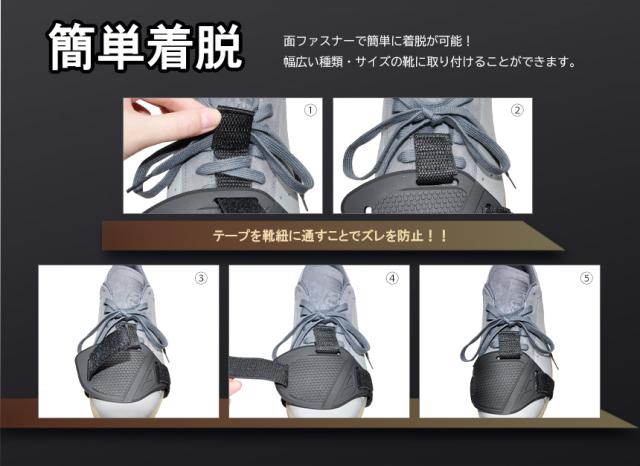 簡単着脱

面ファスナーで簡単に着脱が可能！
幅広い種類・サイズの靴に取り付けることができます。

①

②

テープを靴紐に通すことでズレを防止！！

③

④

⑤