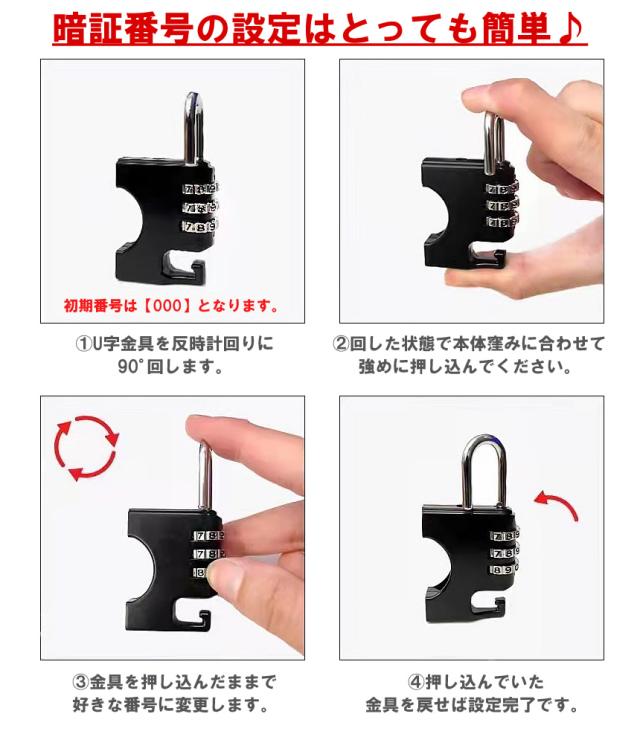 暗証番号の設定はとっても簡単♪

初期番号は【000】となります。

①U字金具を反時計回りに90°回します。

②回した状態で本体窪みに合わせて強めに押し込んでください。

③金具を押し込んだままで好きな番号に変更します。

④押し込んでいた金具を戻せば設定完了です。