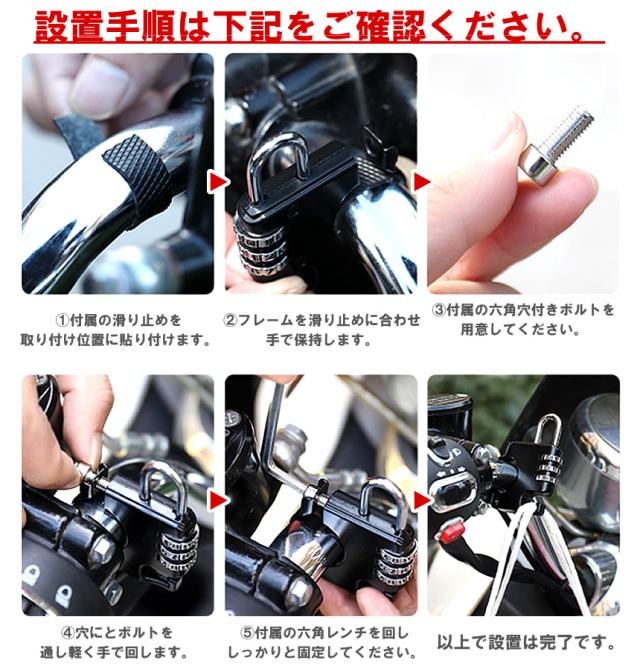 設置手順は下記をご確認ください。

①付属の滑り止めを取り付け位置に貼り付けます。

②フレームを滑り止めに合わせ手で保持します。

③付属の六角穴付きボルトを用意してください。

④穴にとボルトを通し軽く手で回します。

⑤付属の六角レンチを回ししっかりと固定してください。

以上で設置は完了です。