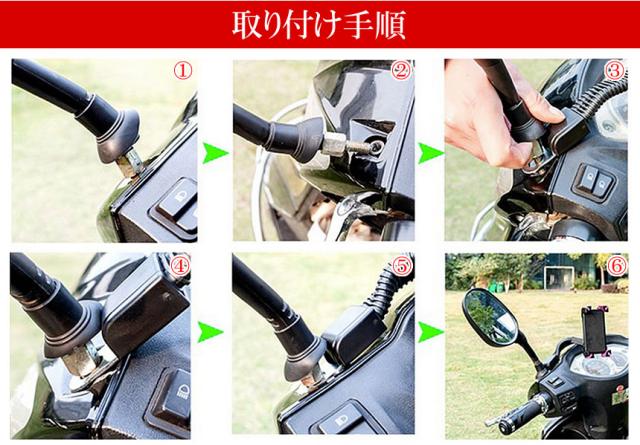 取り付け手順

①

②

③

④

⑤

⑥