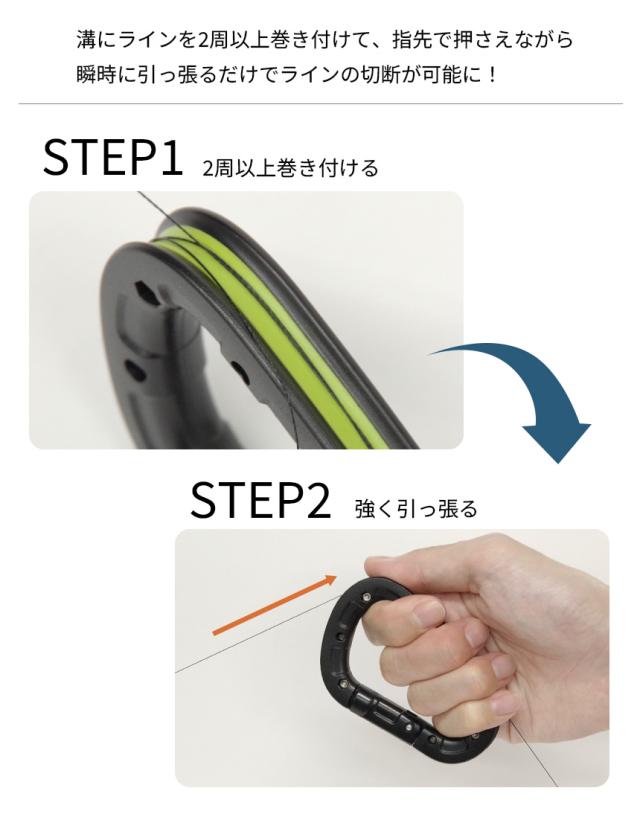 溝にラインを2周以上巻き付けて、指先で押さえながら瞬時に引っ張るだけでラインの切断が可能に！

STEP1 2周以上巻き付ける

STEP2 強く引っ張る