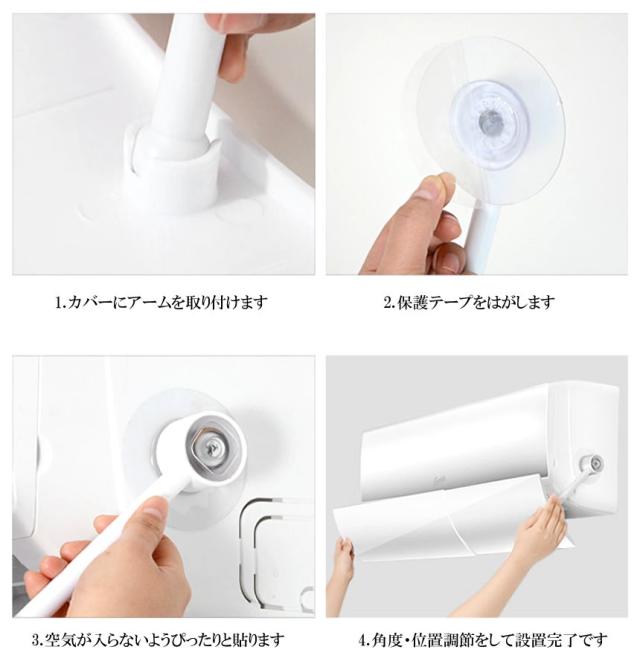 1.カバーにアームを取り付けます

2.保護テープをはがします

3.空気が入らないようぴったりと貼ります

4.角度・位置調節をして設置完了です