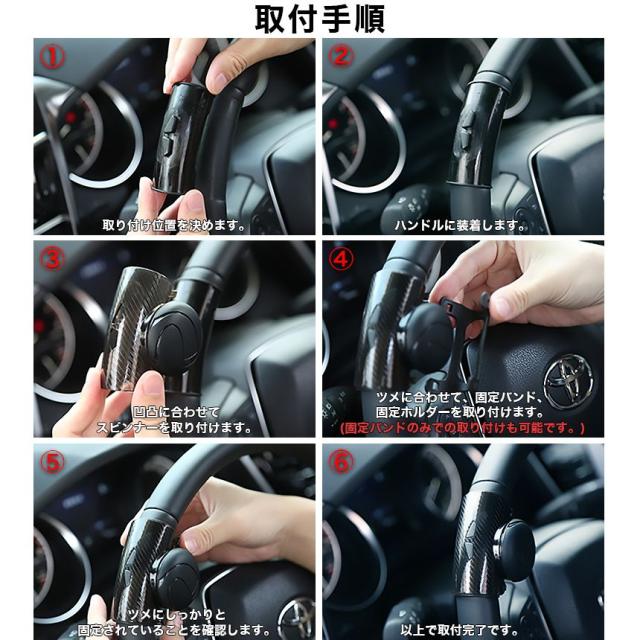 取付手順

①
取り付け位置を決めます。

②
ハンドルに装着します。

③
凹凸に合わせて
スピンナーを取り付けます。

④
ツメに合わせて、固定バンド、
固定ホルダーを取り付けます。
(固定バンドのみでの取り付けも可能です。)

⑤
ツメにしっかりと
固定されていることを確認します。

⑥
以上で取付完了です。