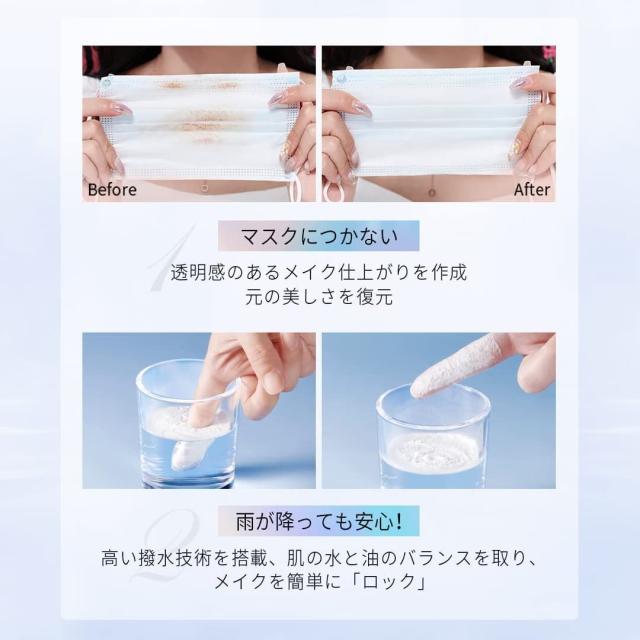 Before

After

1

マスクにつかない

透明感のあるメイク仕上がりを作成
元の美しさを復元

2

雨が降っても安心!

高い撥水技術を搭載、肌の水と油のバランスを取り、
メイクを簡単に「ロック」