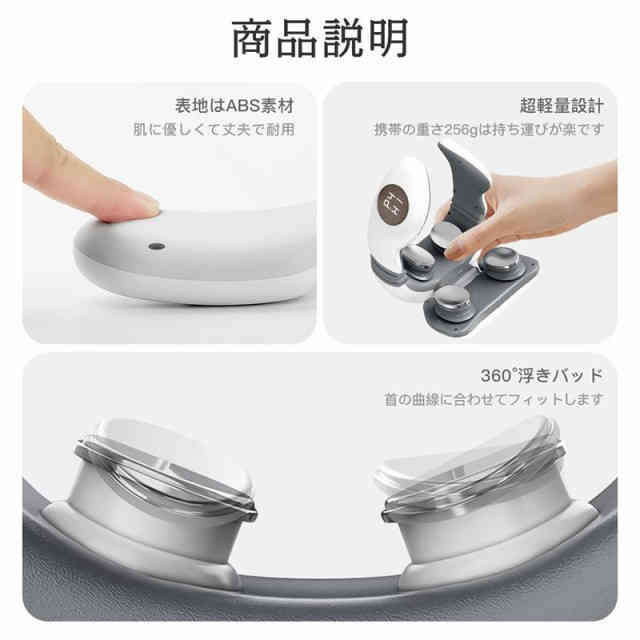 商品説明

表地はABS素材
肌に優しくて丈夫で耐用

超軽量設計
携帯の重さ256gは持ち運びが楽です

360°浮きパッド
首の曲線に合わせてフィットします