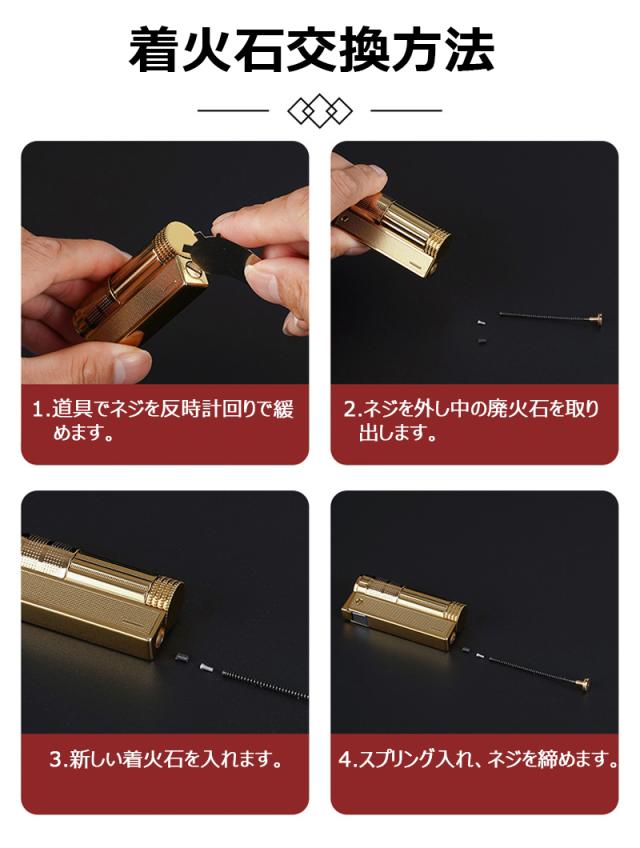 着火石交換方法

1.道具でネジを反時計回りで緩めます。

2.ネジを外し中の廃火石を取り出します。

3.新しい着火石を入れます。

4.スプリング入れ、ネジを締めます。