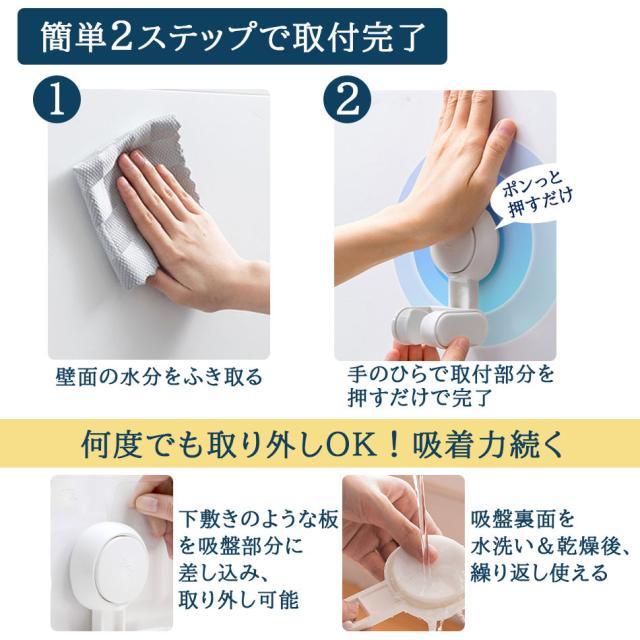 簡単2ステップで取付完了

1

壁面の水分をふき取る

2

ポンっと押すだけ

手のひらで取付部分を押すだけで完了

何度でも取り外しOK！吸着力続く

下敷きのような板を吸盤部分に差し込み、取り外し可能

吸盤裏面を水洗い＆乾燥後、繰り返し使える