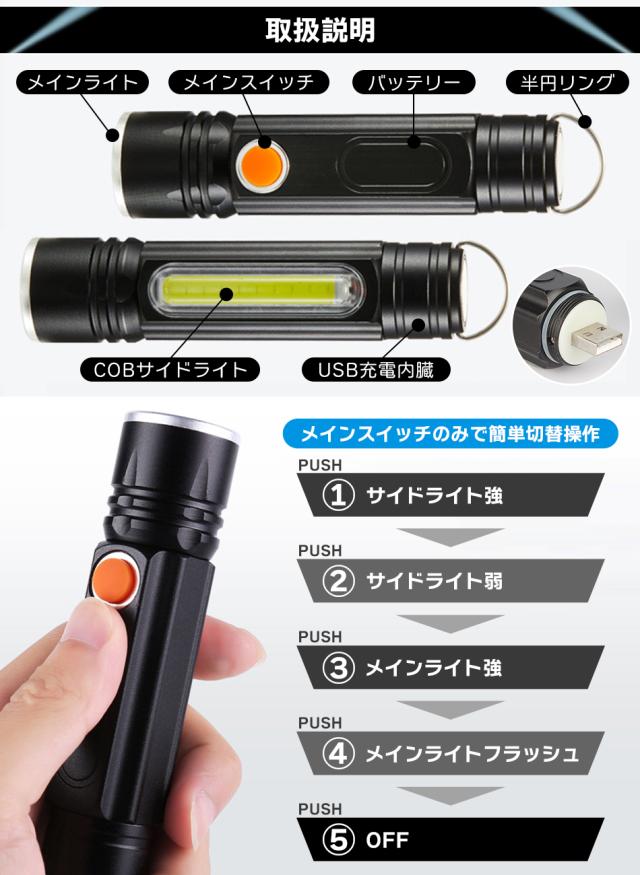 取扱説明

メインライト
メインスイッチ
バッテリー
半円リング

COBサイドライト
USB充電内臓

メインスイッチのみで簡単切替操作

PUSH
① サイドライト強

PUSH
② サイドライト弱

PUSH
③ メインライト強

PUSH
④ メインライトフラッシュ

PUSH
⑤ OFF