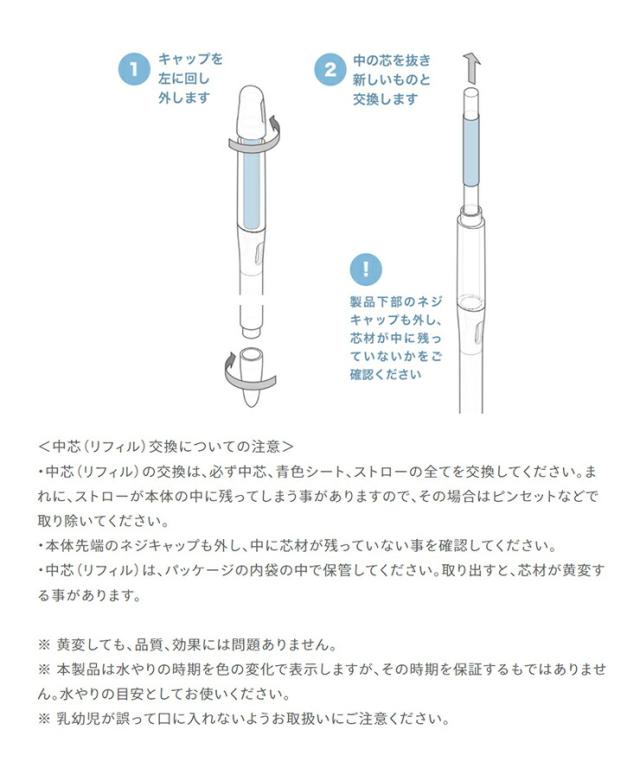 1 キャップを左に回し外します

2 中の芯を抜き新しいものと交換します

!

製品下部のネジキャップも外し、芯材が中に残っていないかをご確認ください

＜中芯（リフィル）交換についての注意＞
・中芯（リフィル）の交換は、必ず中芯、青色シート、ストローの全てを交換してください。まれに、ストローが本体の中に残ってしまう事がありますので、その場合はピンセットなどで取り除いてください。
・本体先端のネジキャップも外し、中に芯材が残っていない事を確認してください。
・中芯（リフィル）は、パッケージの内袋の中で保管してください。取り出すと、芯材が黄変する事があります。

※ 黄変しても、品質、効果には問題ありません。
※ 本製品は水やりの時期を色の変化で表示しますが、その時期を保証するもではありません。水やりの目安としてお使いください。
※ 乳幼児が誤って口に入れないようお取扱いにご注意ください。