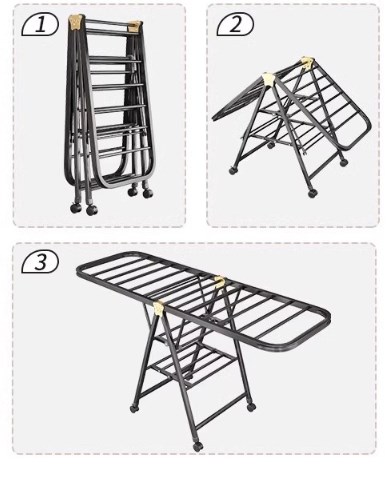 1

2

3