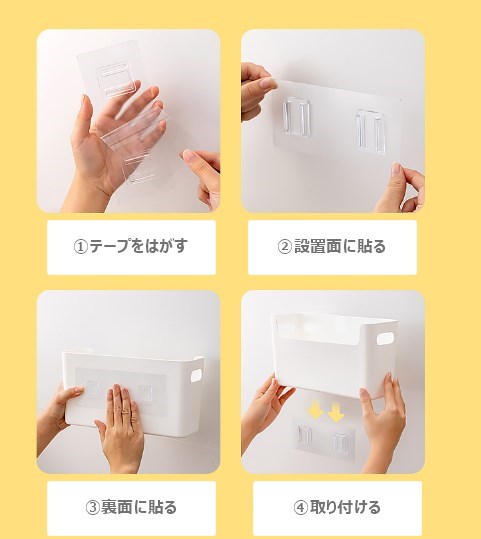 ①テープをはがす

②設置面に貼る

③裏面に貼る

④取り付ける