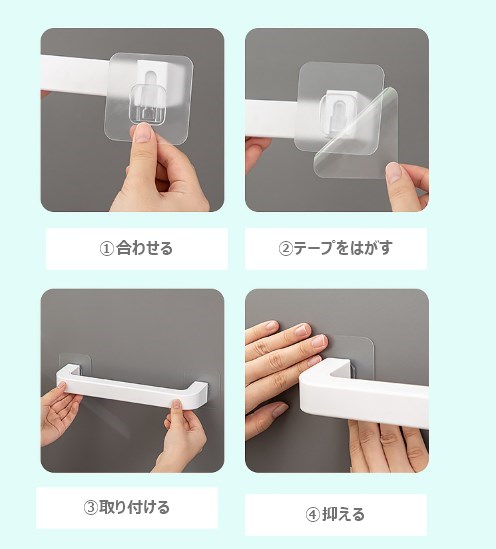 ①合わせる

②テープをはがす

③取り付ける

④抑える