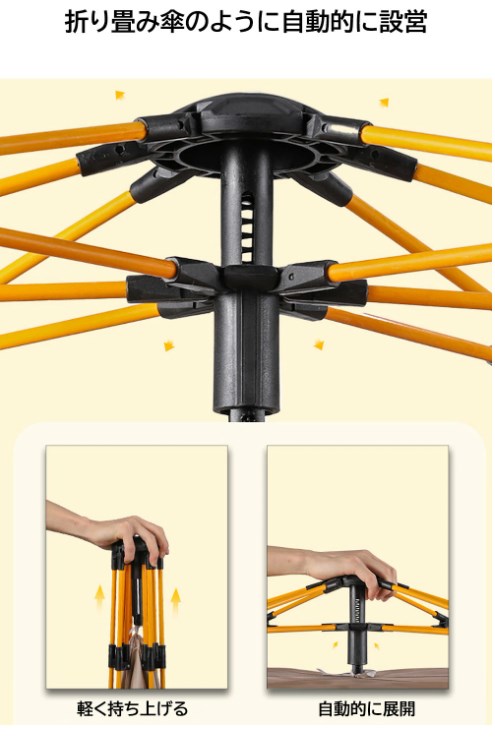 折り畳み傘のように自動的に設営

軽く持ち上げる

自動的に展開