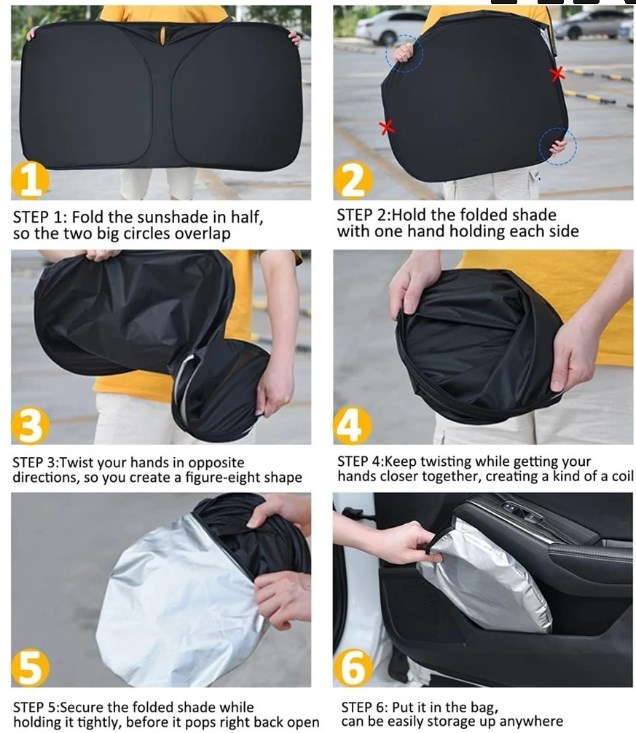 1

STEP 1: Fold the sunshade in half, so the two big circles overlap

2

STEP 2:Hold the folded shade with one hand holding each side

3

STEP 3:Twist your hands in opposite directions, so you create a figure-eight shape

4

STEP 4:Keep twisting while getting your hands closer together, creating a kind of a coil

5

STEP 5:Secure the folded shade while holding it tightly, before it pops right back open

6

STEP 6: Put it in the bag, can be easily storage up anywhere