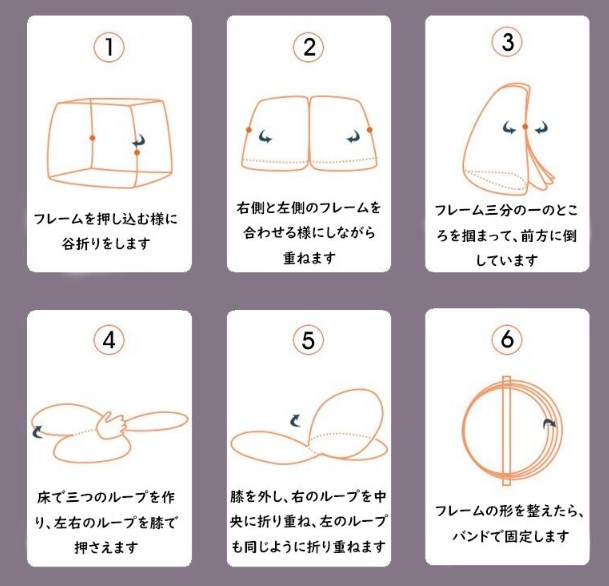 1

フレームを押し込む様に谷折りをします

2

右側と左側のフレームを合わせる様にしながら重ねます

3

フレーム三分の一のところを掴まって、前方に倒しています

4

床で三つのループを作り、左右のループを膝で押さえます

5

膝を外し、右のループを中央に折り重ね、左のループも同じように折り重ねます

6

フレームの形を整えたら、バンドで固定します