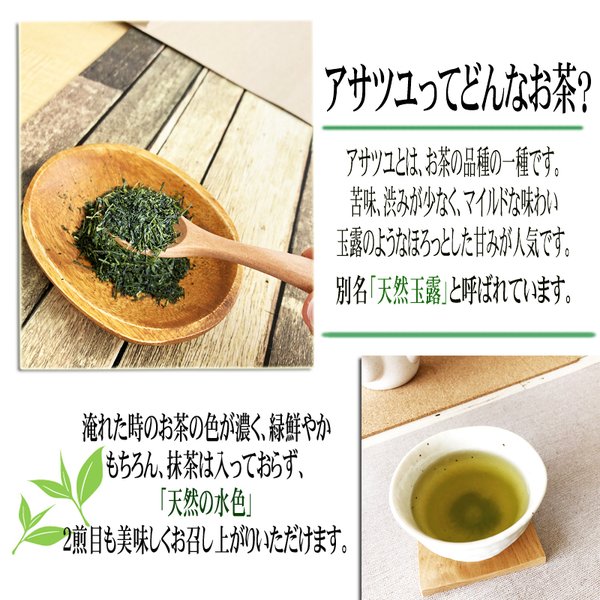 アサツユってどんなお茶?

アサツユとは、お茶の品種の一種です。
苦味、渋みが少なく、マイルドな味わい
玉露のようなほろっとした甘みが人気です。
別名「天然玉露」と呼ばれています。

淹れた時のお茶の色が濃く、緑鮮やか
もちろん、抹茶は入っておらず、
「天然の水色」
2煎目も美味しくお召し上がりいただけます。