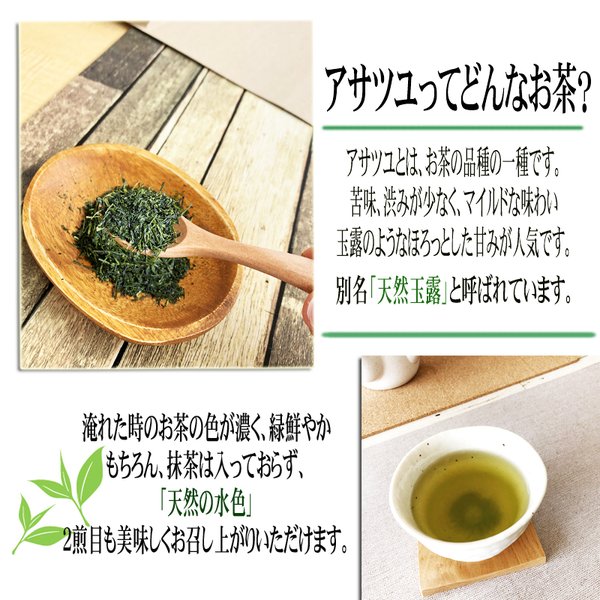 アサツユってどんなお茶?

アサツユとは、お茶の品種の一種です。
苦味、渋みが少なく、マイルドな味わい
玉露のようなほろっとした甘みが人気です。
別名「天然玉露」と呼ばれています。

淹れた時のお茶の色が濃く、緑鮮やか
もちろん、抹茶は入っておらず、
「天然の水色」
2煎目も美味しくお召し上がりいただけます。