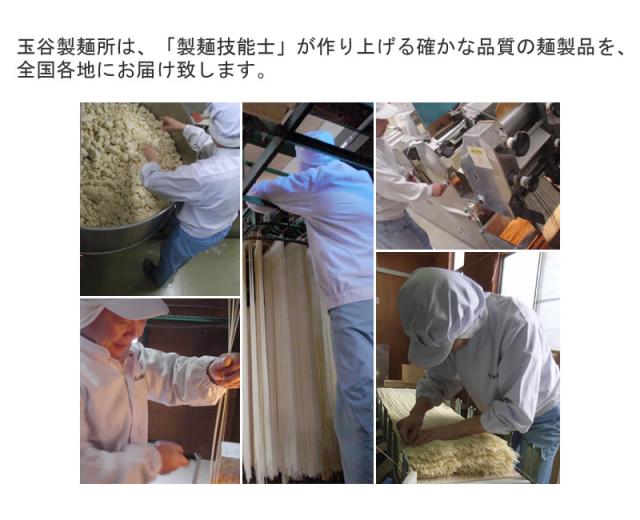 玉谷製麺所は、「製麺技能士」が作り上げる確かな品質の麺製品を、全国各地にお届け致します。