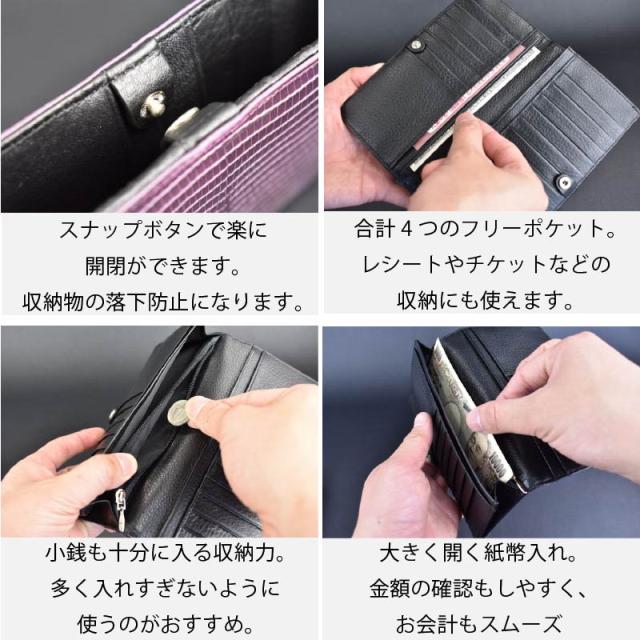 スナップボタンで楽に
開閉ができます。
収納物の落下防止になります。

合計４つのフリーポケット。
レシートやチケットなどの
収納にも使えます。

小銭も十分に入る収納力。
多く入れすぎないように
使うのがおすすめ。

大きく開く紙幣入れ。
金額の確認もしやすく、
お会計もスムーズ