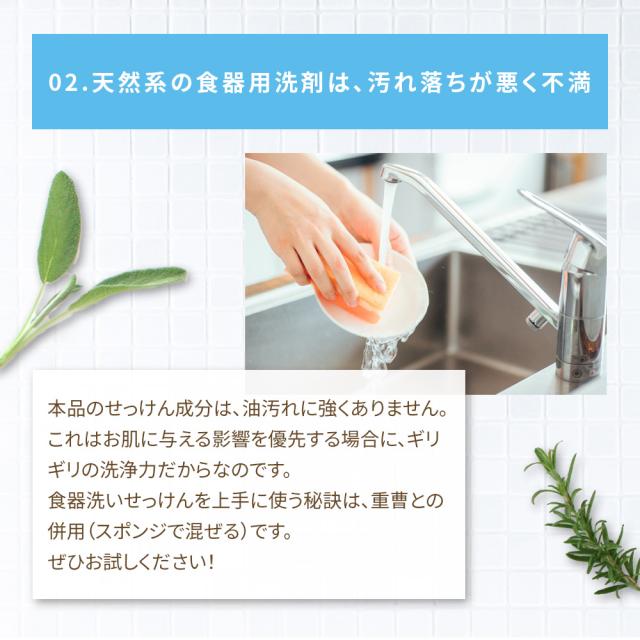 02.天然系の食器用洗剤は、汚れ落ちが悪く不満

本品のせっけん成分は、油汚れに強くありません。これはお肌に与える影響を優先する場合に、ギリギリの洗浄力だからなのです。
食器洗いせっけんを上手に使う秘訣は、重曹との併用（スポンジで混ぜる）です。
ぜひお試しください！