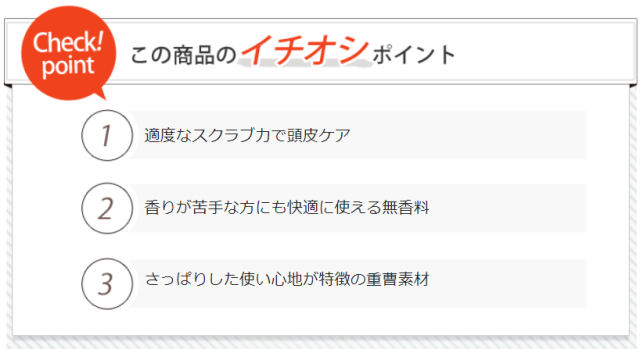 Check! point

この商品のイチオシポイント

1
適度なスクラブ力で頭皮ケア

2
香りが苦手な方にも快適に使える無香料

3
さっぱりした使い心地が特徴の重曹素材